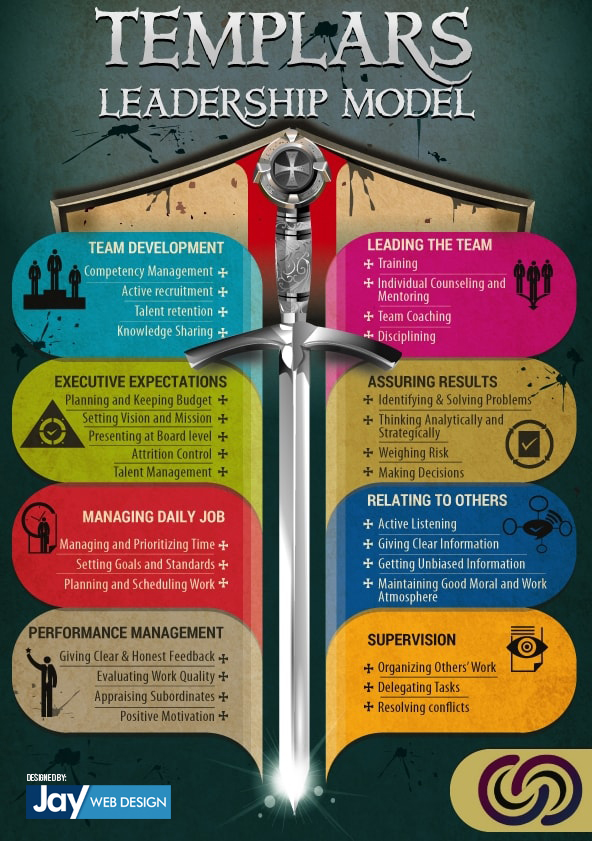 TEMPLARS
LEADERSHIP MODEL

TEAM DEVELOPMENT
Competency Management
Active recruitment
Talent retention
Knowledge Sharing

EXECUTIVE EXPECTATIONS
Planning and Keeping Budget
Setting Vision and Mission
Presenting at Board level
Attrition Control
Talent Management

MANAGING DAILY JOB
Managing and Prioritizing Time
Setting Goals and Standards
Planning and Scheduling Work

PERFORMANCE MANAGEMENT
Giving Clear & Honest Feedback
Evaluating Work Quality
Appraising Subordinates
Positive Motivation

LEADING THE TEAM
Training
Individual Counseling and Mentoring
Team Coaching
Disciplining

ASSURING RESULTS
Identifying & Solving Problems
Thinking Analytically and Strategically
Weighing Risk
Making Decisions

RELATING TO OTHERS
Active Listening
Giving Clear Information
Getting Unbiased Information
Maintaining Good Moral and Work Atmosphere

SUPERVISION
Organizing Others' Work
Delegating Tasks
Resolving conflicts

DESIGNED BY:
Jay WEB DESIGN